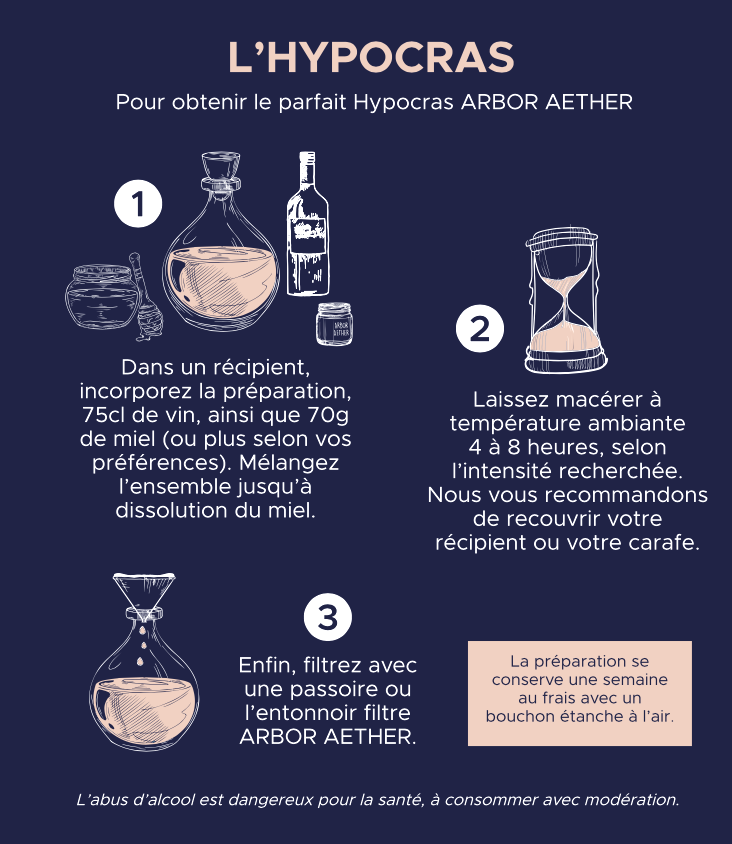 L'HYPOCRAS

Pour obtenir le parfait Hypocras ARBOR AETHER

1

ARBOR AETHER

Dans un récipient, incorporez la préparation, 75cl de vin, ainsi que 70g de miel (ou plus selon vos préférences). Mélangez l'ensemble jusqu'à dissolution du miel.

2

Laissez macérer à température ambiante 4 à 8 heures, selon l'intensité recherchée. Nous vous recommandons de recouvrir votre récipient ou votre carafe.

3

Enfin, filtrez avec une passoire ou l'entonnoir filtre ARBOR AETHER.

La préparation se conserve une semaine au frais avec un bouchon étanche à l'air.

L'abus d'alcool est dangereux pour la santé, à consommer avec modération.